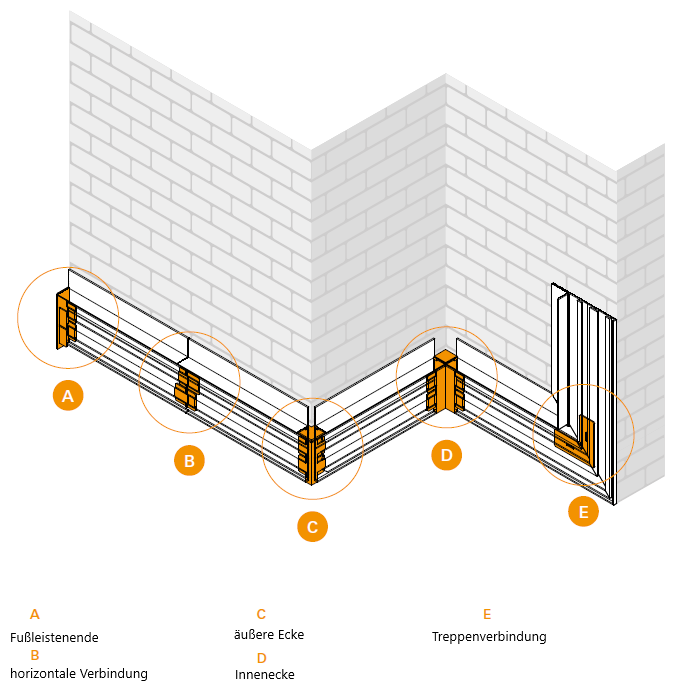 A

B

C

D

E

A
Fußleistenende
B
horizontale Verbindung

C
äußere Ecke
D
Innenecke

E
Treppenverbindung